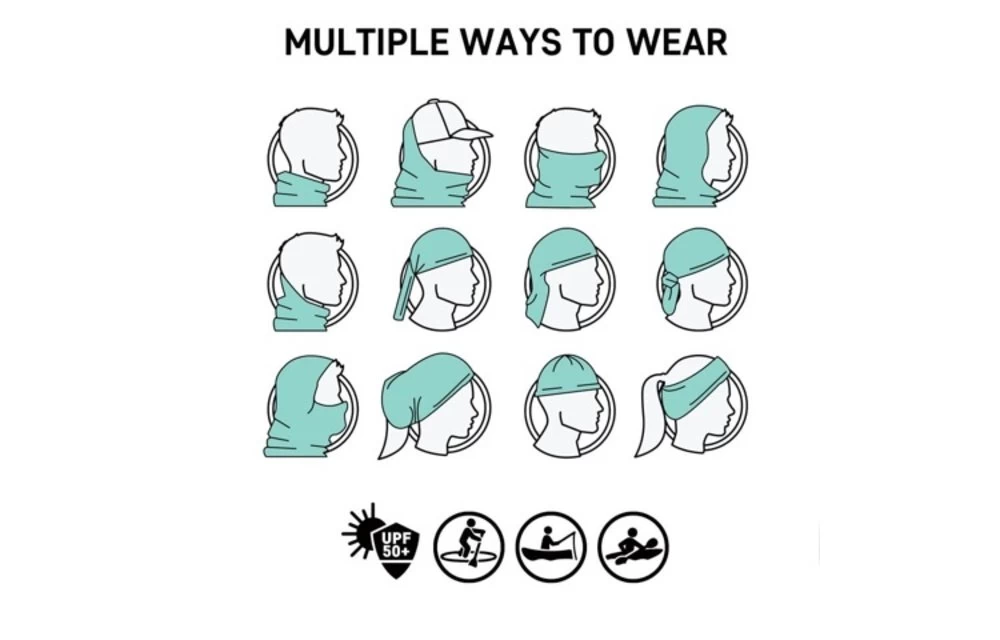 MULTIPLE WAYS TO WEAR

UPF 50+